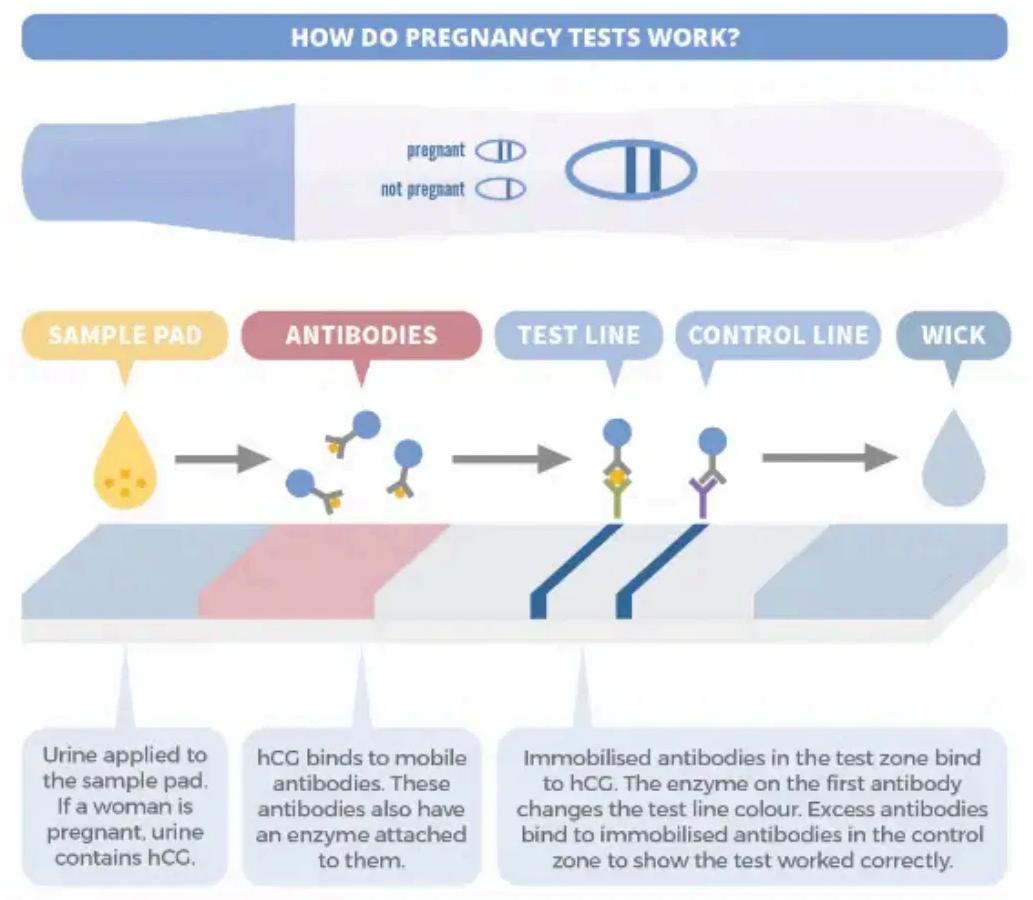 HOW DO PREGNANCY TESTS WORK?

pregnant

not pregnant

SAMPLE PAD

ANTIBODIES

TEST LINE

CONTROL LINE

WICK

Urine applied to the sample pad. If a woman is pregnant, urine contains hCG.

hCG binds to mobile antibodies. These antibodies also have an enzyme attached to them.

Immobilised antibodies in the test zone bind to hCG. The enzyme on the first antibody changes the test line colour. Excess antibodies bind to immobilised antibodies in the control zone to show the test worked correctly.