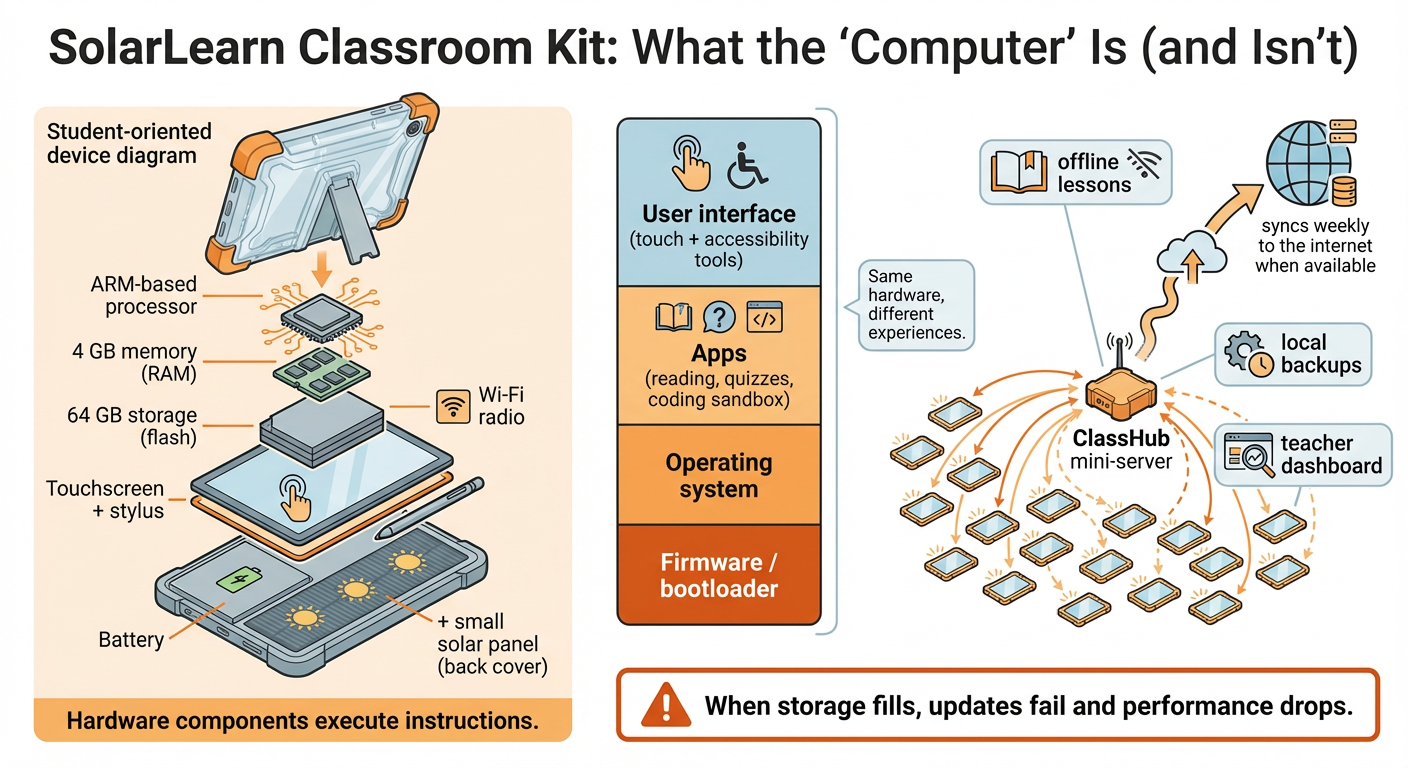 SolarLearn Classroom Kit: What the ‘Computer’ Is (and Isn’t)

Student-oriented device diagram

ARM-based processor

4 GB memory (RAM)

64 GB storage (flash)

Wi-Fi radio

Touchscreen + stylus

Battery

+ small solar panel (back cover)

Hardware components execute instructions.

User interface (touch + accessibility tools)

Apps (reading, quizzes, coding sandbox)

Operating system

Firmware / bootloader

Same hardware, different experiences.

offline lessons

syncs weekly to the internet when available

local backups

ClassHub mini-server

teacher dashboard

When storage fills, updates fail and performance drops.